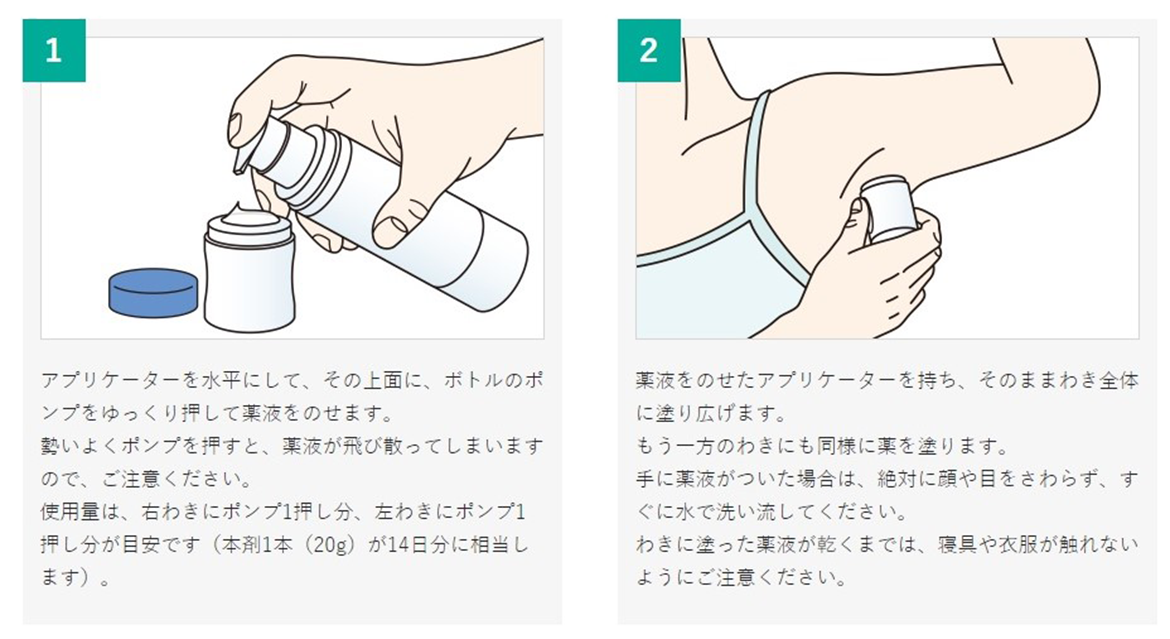 1

アプリケーターを水平にして、その上面に、ボトルのポンプをゆっくり押して薬液をのせます。
勢いよくポンプを押すと、薬液が飛び散ってしまいますので、ご注意ください。
使用量は、右わきにポンプ1押し分、左わきにポンプ1押し分が目安です（本剤1本（20g）が14日分に相当します）。

2

薬液をのせたアプリケーターを持ち、そのままわき全体に塗り広げます。
もう一方のわきにも同様に薬を塗ります。
手に薬液がついた場合は、絶対に顔や目をさわらず、すぐに水で洗い流してください。
わきに塗った薬液が乾くまでは、寝具や衣服が触れないようにご注意ください。