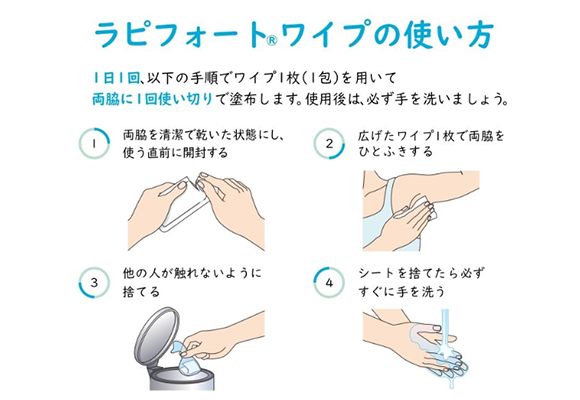 ラピフォート®ワイプの使い方

1日1回、以下の手順でワイプ1枚(1包)を用いて両脇に1回使い切りで塗布します。使用後は、必ず手を洗いましょう。

1 両脇を清潔で乾いた状態にし、使う直前に開封する

2 広げたワイプ1枚で両脇をひとふきする

3 他の人が触れないように捨てる

4 シートを捨てたら必ずすぐに手を洗う